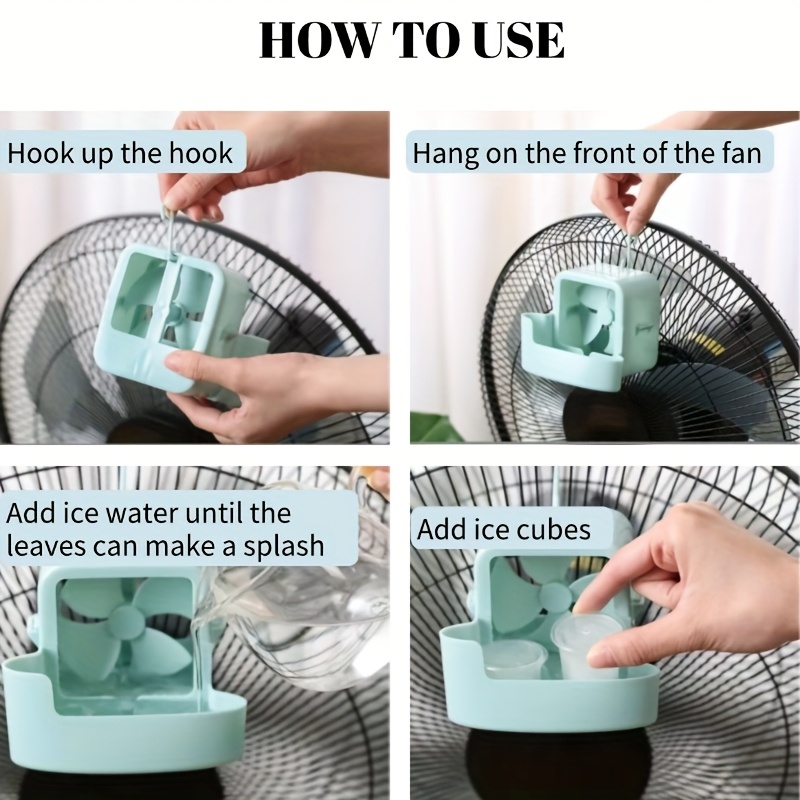 HOW TO USE

Hook up the hook

Hang on the front of the fan

Add ice water until the leaves can make a splash

Add ice cubes